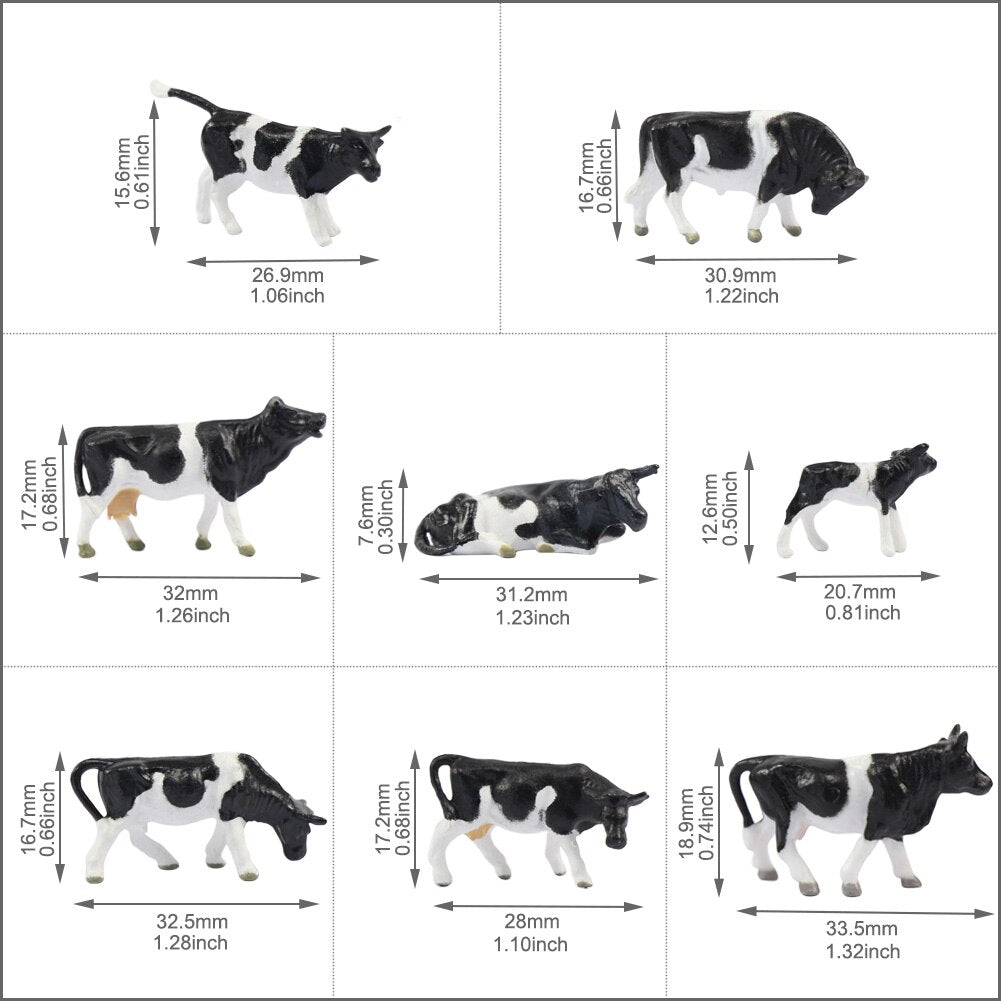 15.6mm
0.61inch
26.9mm
1.06inch

16.7mm
0.66inch
30.9mm
1.22inch

17.2mm
0.68inch
32mm
1.26inch

7.6mm
0.30inch
31.2mm
1.23inch

12.6mm
0.50inch
20.7mm
0.81inch

16.7mm
0.66inch
32.5mm
1.28inch

17.2mm
0.68inch
28mm
1.10inch

18.9mm
0.74inch
33.5mm
1.32inch